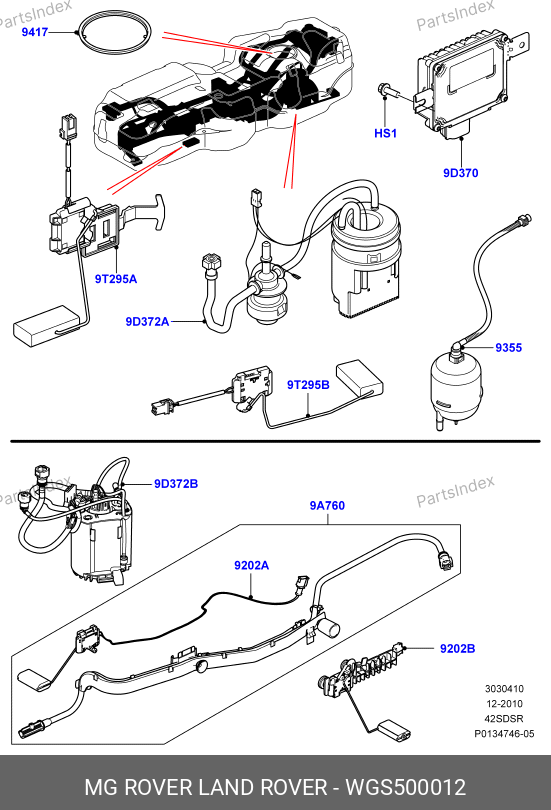 PartsIndex

PartsIndex

9417

HS1

9D370

9T295A

9D372A

9355

9T295B

PartsIndex

PartsIndex

9D372B

9A760

9202A

9202B

3030410
12-2010
42SDSR
P0134746-05

MG ROVER LAND ROVER - WGS500012