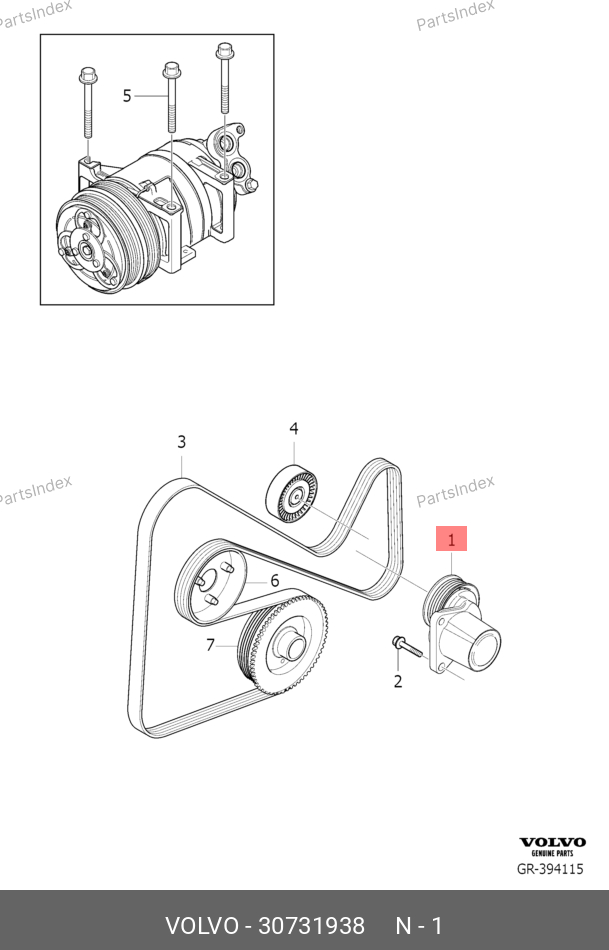 PartsIndex
PartsIndex

5

3
4
PartsIndex
PartsIndex
1
6
7
2

VOLVO
GENUINE PARTS
GR-394115

VOLVO - 30731938 N - 1