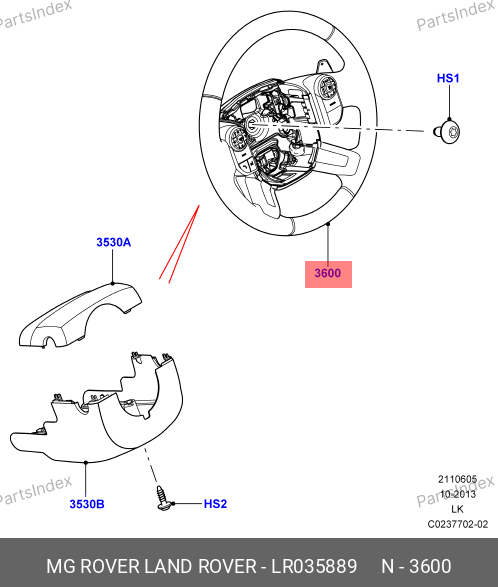 PartsIndex
PartsIndex
HS1
3530A
3600
3530B
HS2
PartsIndex
PartsIndex
2110605
10-2013
LK
C0237702-02
MG ROVER LAND ROVER - LR035889 N - 3600