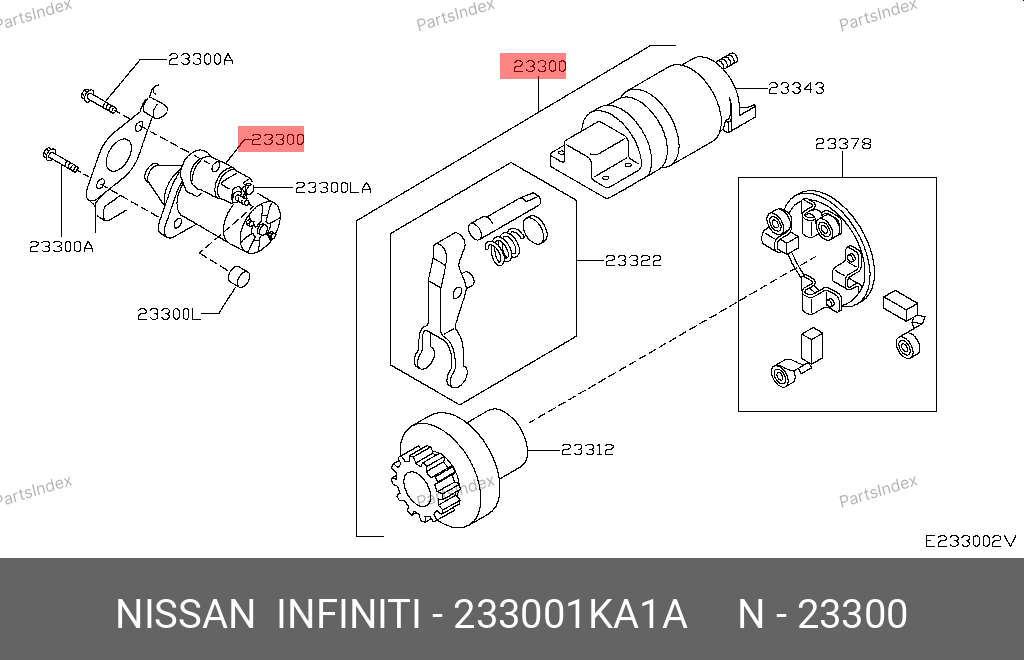 PartsIndex
PartsIndex
PartsIndex
23300A
23300
23300LA
23300A
23300L
23300
23343
23378
23322
23312
PartsIndex
PartsIndex
PartsIndex
E233002V
NISSAN INFINITI - 233001KA1A N - 23300