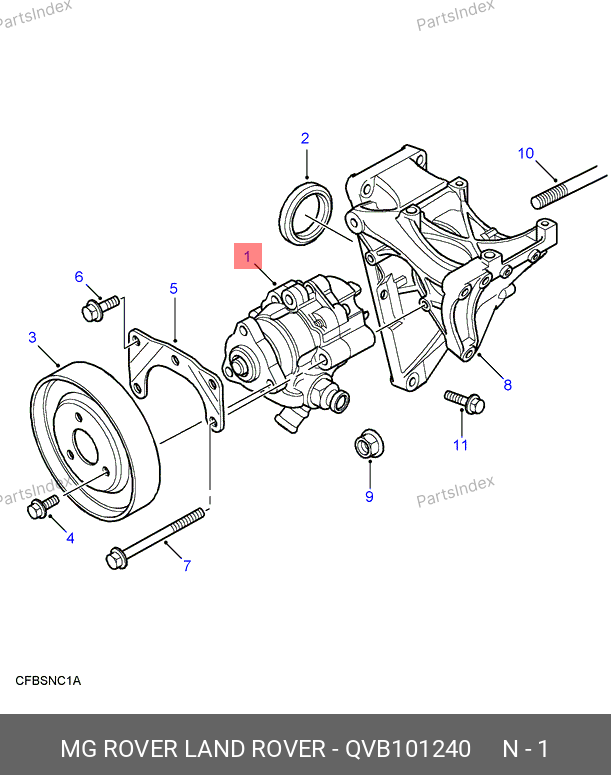 PartsIndex
PartsIndex
2
10
1
6
5
3
8
11
9
PartsIndex
PartsIndex
4
7
CFBSNC1A
MG ROVER LAND ROVER - QVB101240 N - 1