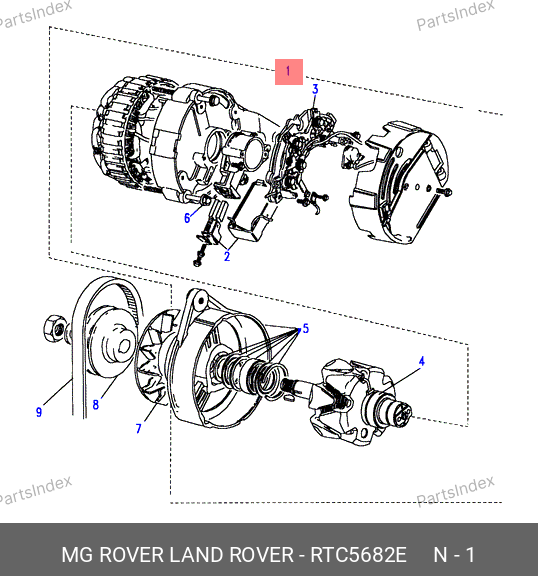 PartsIndex
PartsIndex
1
3
6
2
5
4
9
8
7
PartsIndex
PartsIndex
MG ROVER LAND ROVER - RTC5682E N - 1