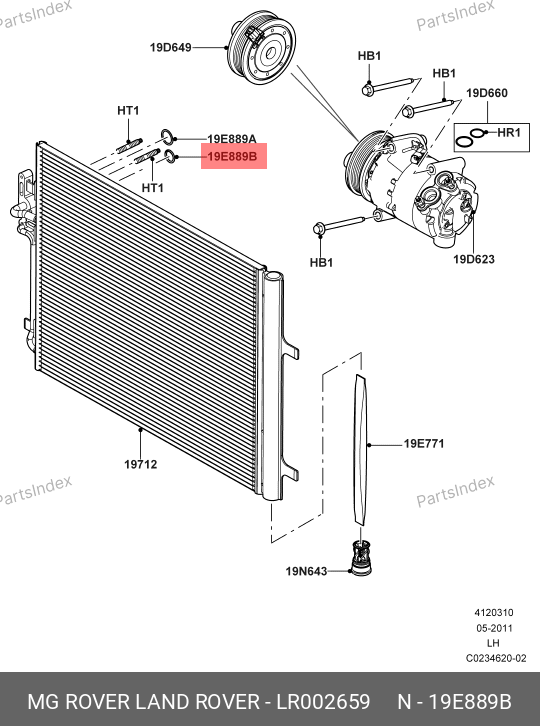 PartsIndex
PartsIndex
19D649
HB1
HB1
19D660
HR1
HT1
19E889A
19E889B
HT1
HB1
19D623
19712
19E771
PartsIndex
PartsIndex
19N643
4120310
05-2011
LH
C0234620-02
MG ROVER LAND ROVER - LR002659 N - 19E889B