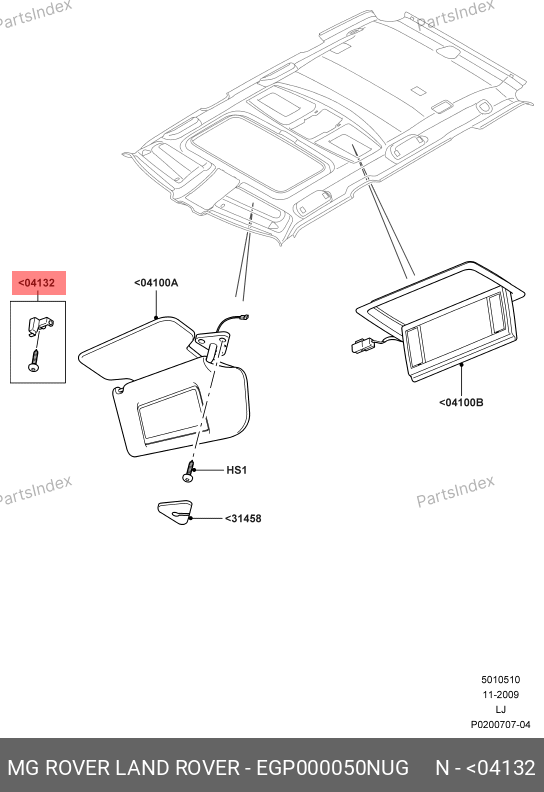 PartsIndex

PartsIndex

<04132

<04100A

<04100B

HS1

<31458

PartsIndex

PartsIndex

5010510
11-2009
LJ
P0200707-04

MG ROVER LAND ROVER - EGP000050NUG N - <04132