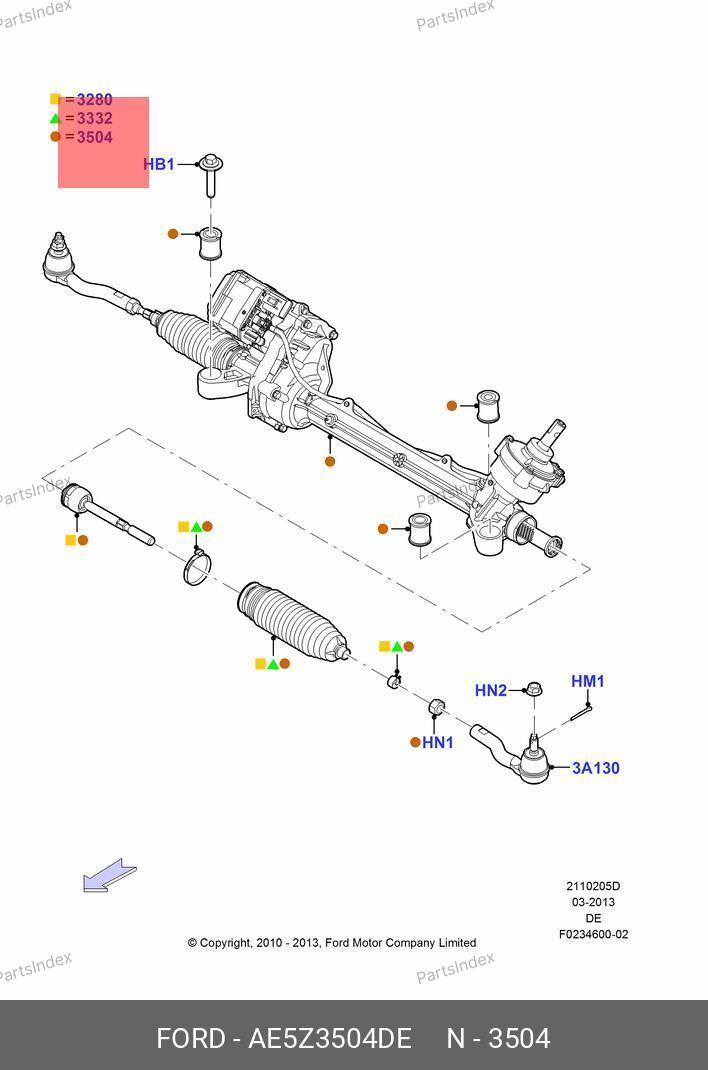 PartsIndex
PartsIndex

=3280
=3332
=3504

HB1

PartsIndex

PartsIndex

HN2
HM1
HN1
3A130

2110205D
03-2013
DE
F0234600-02

© Copyright, 2010 - 2013, Ford Motor Company Limited

PartsIndex
PartsIndex

FORD - AE5Z3504DE N - 3504