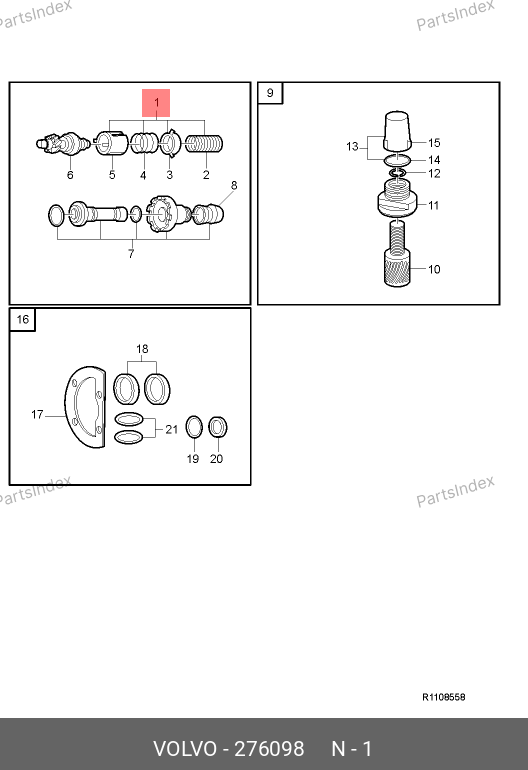 PartsIndex

PartsIndex

1

6 5 4 3 2

8

7

9

13

15

14

12

11

10

16

18

17

21

19 20

PartsIndex

PartsIndex

R1108558

VOLVO - 276098 N - 1