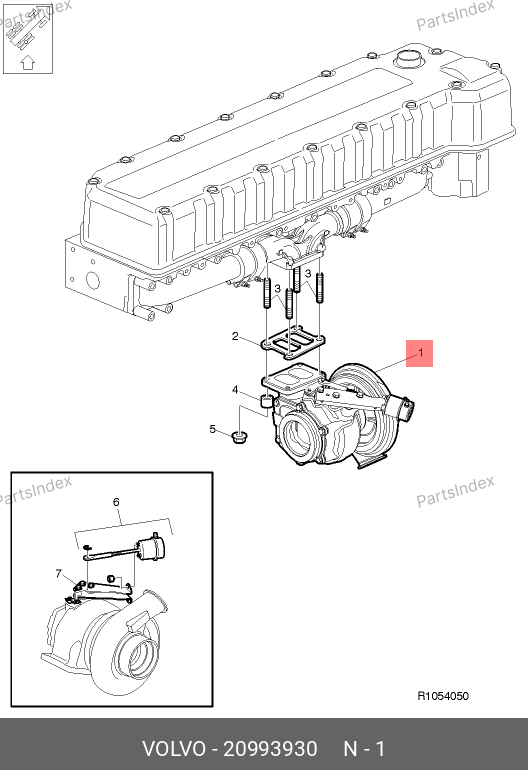 PartsIndex

PartsIndex

3
3
2
1
4
5

PartsIndex

PartsIndex

6
7

R1054050

VOLVO - 20993930 N - 1