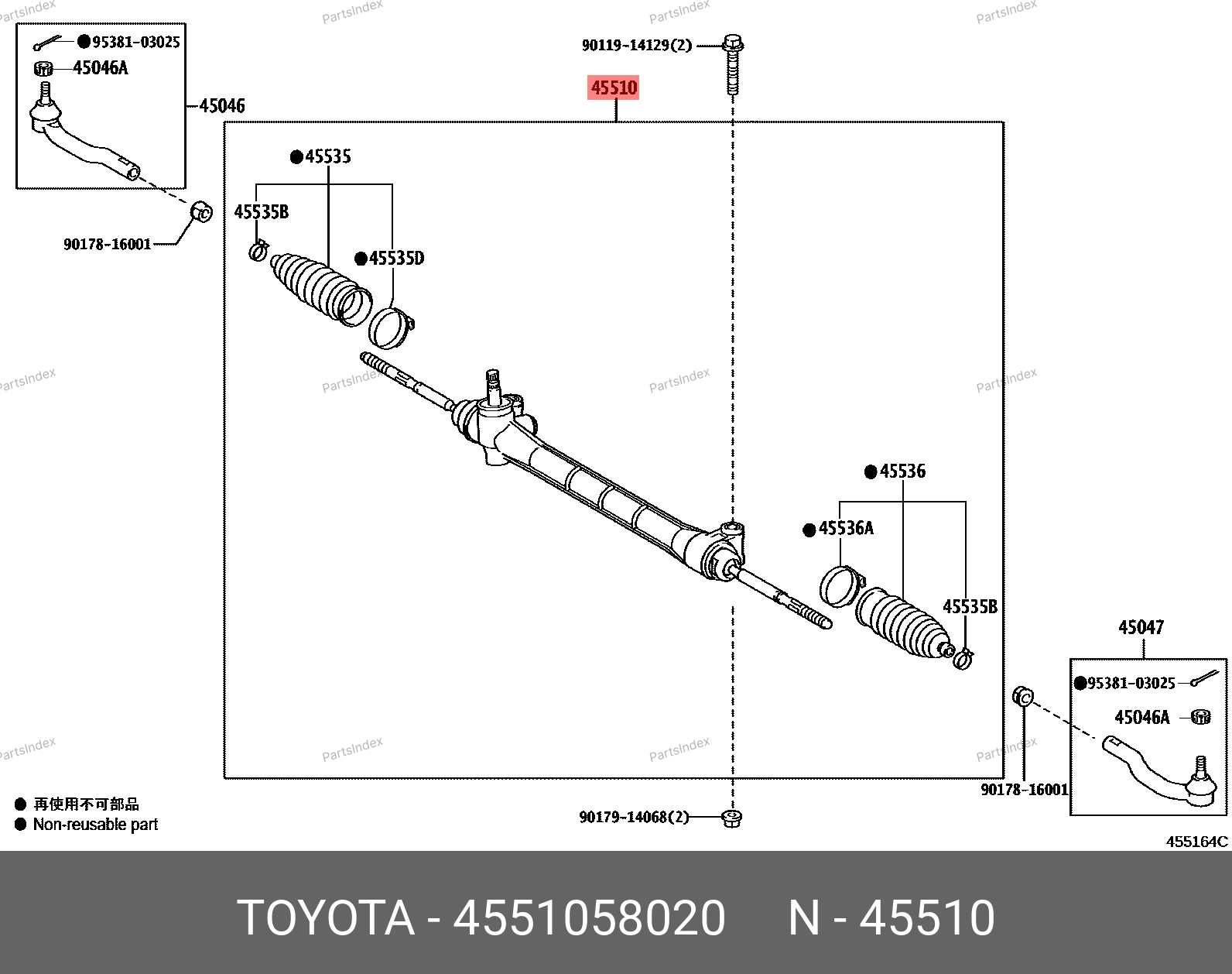 PartsIndex PartsIndex PartsIndex PartsIndex

●95381-03025
45046A
45046
90178-16001

90119-14129(2)
45510

●45535
45535B
●45535D

PartsIndex PartsIndex PartsIndex PartsIndex

●45536
●45536A
45535B

45047
●95381-03025
45046A
90178-16001

PartsIndex PartsIndex PartsIndex PartsIndex

● 再使用不可部品
● Non-reusable part

90179-14068(2)

455164C

TOYOTA - 4551058020 N - 45510