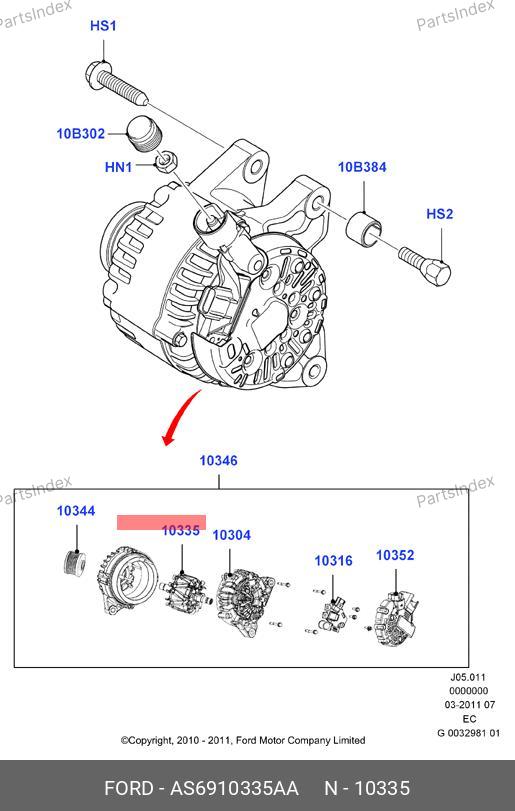 PartsIndex

PartsIndex

HS1

10B302

HN1

10B384

HS2

10346

PartsIndex

PartsIndex

10344

10335

10304

10316

10352

J05.011
0000000
03-2011 07
EC
G 0032981 01

©Copyright, 2010 - 2011, Ford Motor Company Limited

FORD - AS6910335AA N - 10335