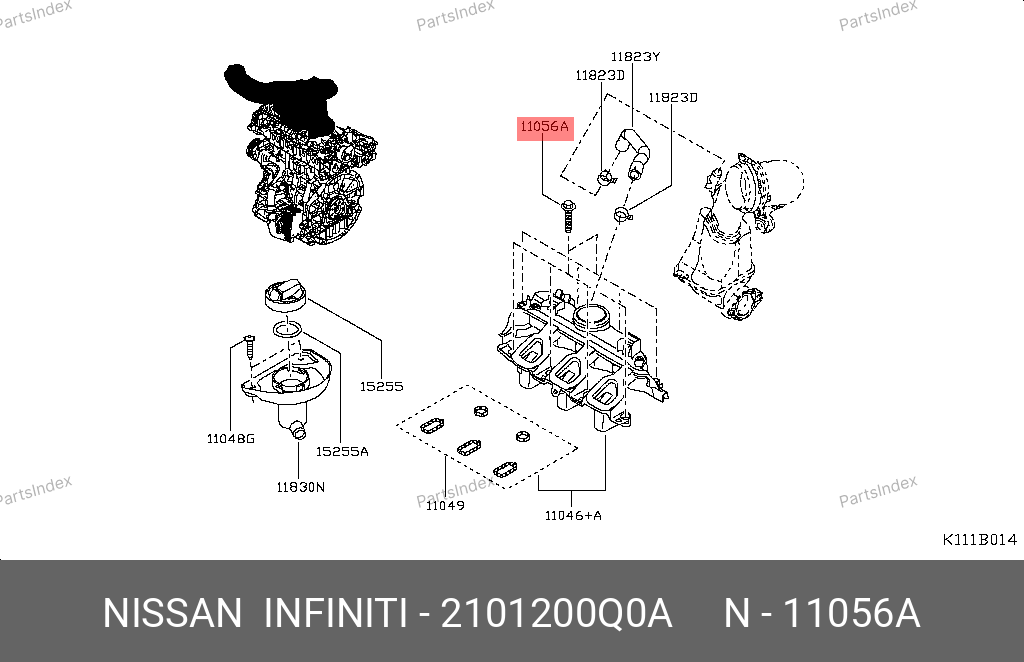 PartsIndex
PartsIndex
PartsIndex
11823Y
11823D
11823D
11056A
15255
11048G
15255A
11830N
11049
11046+A
PartsIndex
PartsIndex
PartsIndex
K111B014
NISSAN INFINITI - 2101200Q0A N - 11056A