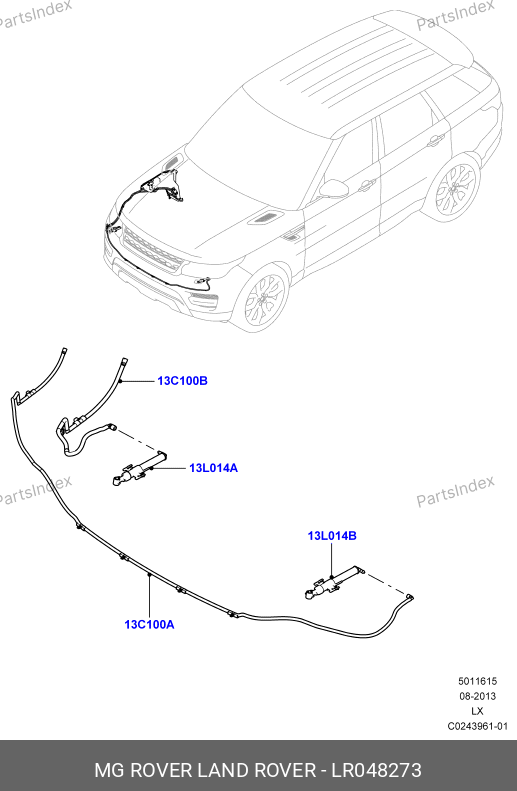 PartsIndex
PartsIndex

13C100B

13L014A

PartsIndex
PartsIndex

13L014B

13C100A

5011615
08-2013
LX
C0243961-01

MG ROVER LAND ROVER - LR048273