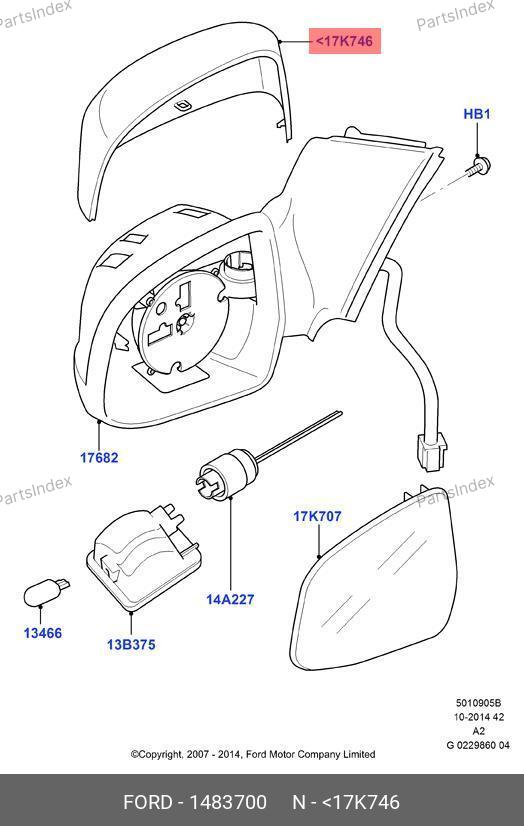 PartsIndex
PartsIndex
<17K746
HB1
17682
PartsIndex
PartsIndex
17K707
14A227
13466
13B375
5010905B
10-2014 42
A2
G 0229860 04
©Copyright, 2007 - 2014, Ford Motor Company Limited
FORD - 1483700 N - <17K746