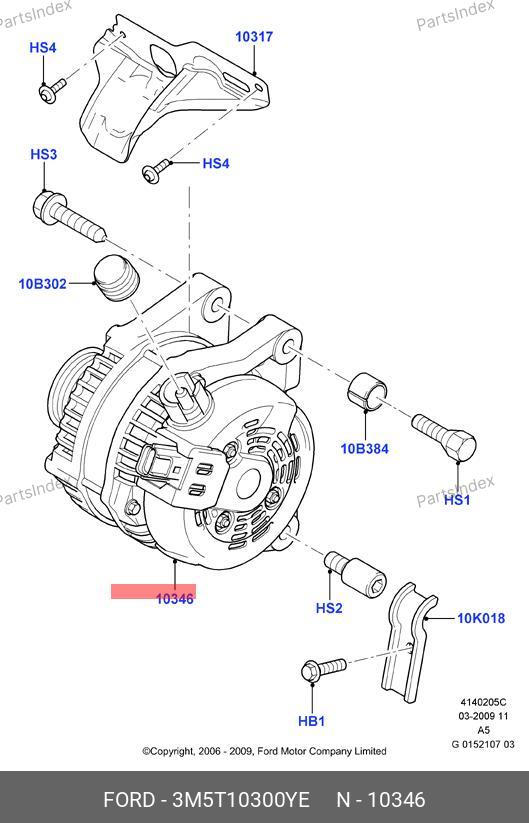 PartsIndex

PartsIndex

HS4

10317

HS3

HS4

10B302

10B384

PartsIndex

PartsIndex

HS1

10346

HS2

10K018

HB1

4140205C
03-2009 11
A5
G 0152107 03

©Copyright, 2006 - 2009, Ford Motor Company Limited

FORD - 3M5T10300YE N - 10346