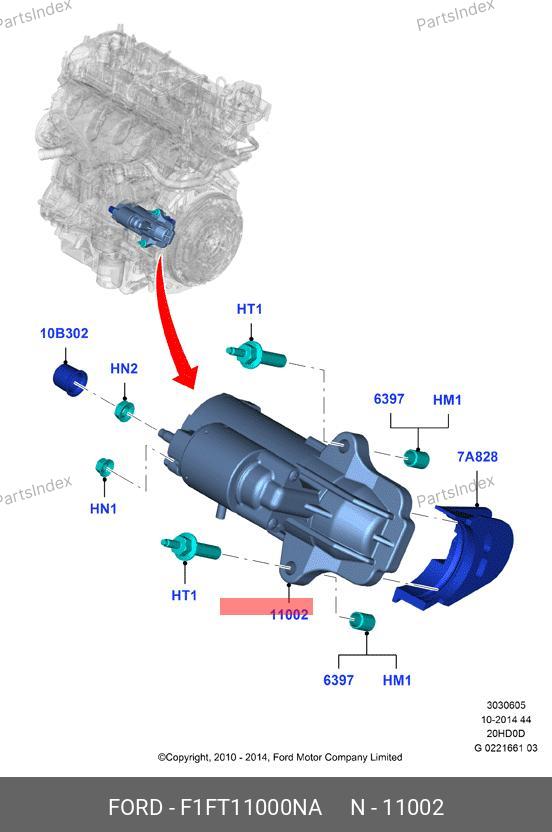 PartsIndex
PartsIndex
HT1
10B302
HN2
6397
HM1
7A828
PartsIndex
PartsIndex
HN1
HT1
11002
6397
HM1
3030605
10-2014 44
20HD0D
G 0221661 03
©Copyright, 2010 - 2014, Ford Motor Company Limited
FORD - F1FT11000NA N - 11002