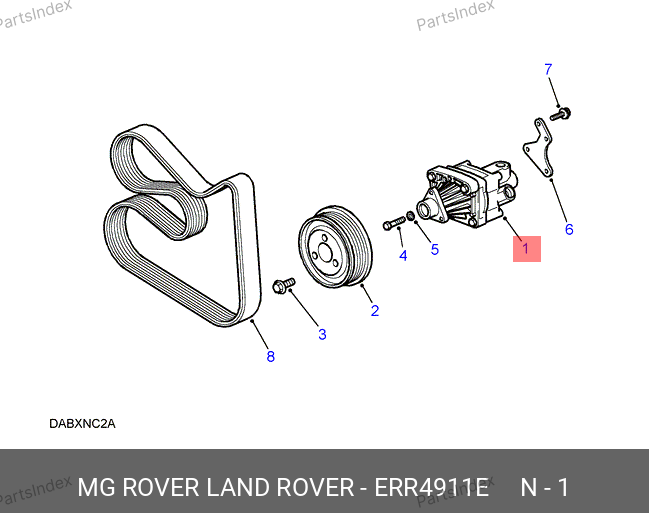 PartsIndex
PartsIndex
7
6
1
5
4
2
3
8
DABXNC2A
PartsIndex
MG ROVER LAND ROVER - ERR4911E N - 1
PartsIndex