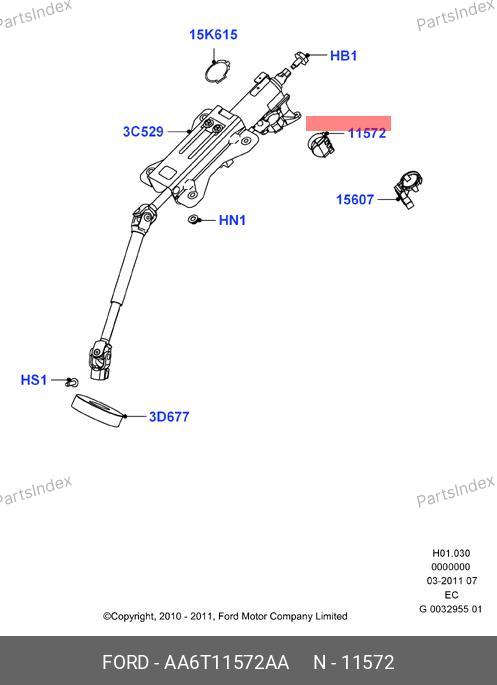 PartsIndex
PartsIndex

15K615
HB1
3C529
11572
15607
HN1
HS1
3D677

PartsIndex
PartsIndex

H01.030
0000000
03-2011 07
EC
G 0032955 01

©Copyright, 2010 - 2011, Ford Motor Company Limited

FORD - AA6T11572AA N - 11572