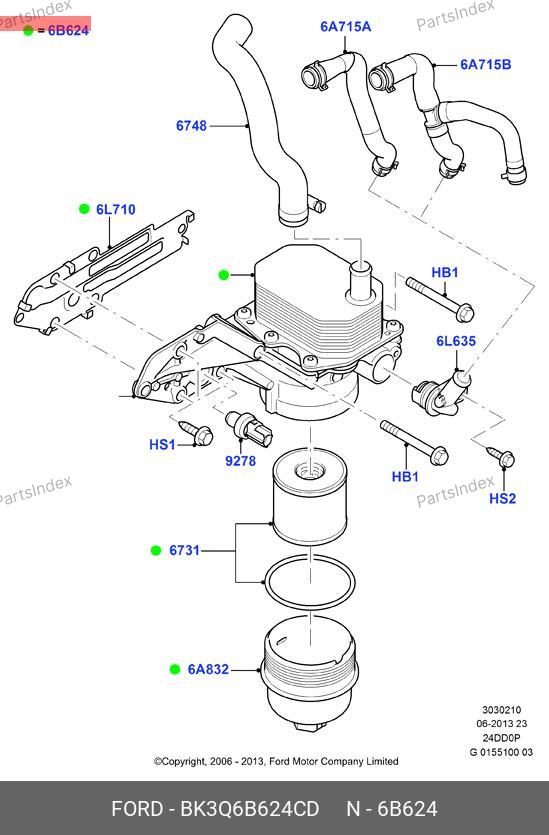 PartsIndex
= 6B624
PartsIndex
6A715A
6A715B
6748
6L710
HB1
6L635
HS1
9278
HB1
HS2
PartsIndex
PartsIndex
6731
6A832
3030210
06-2013 23
24DD0P
G 0155100 03
©Copyright, 2006 - 2013, Ford Motor Company Limited
FORD - BK3Q6B624CD N - 6B624