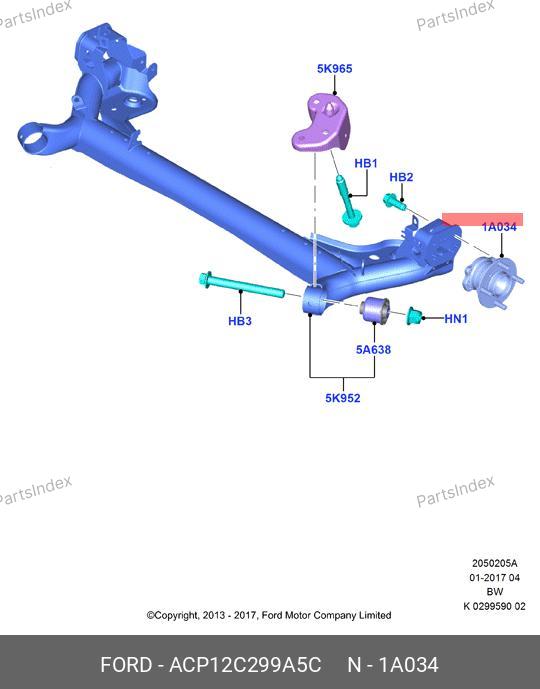 PartsIndex
PartsIndex

5K965
HB1
HB2
1A034
HB3
HN1
5A638
5K952

PartsIndex
PartsIndex

2050205A
01-2017 04
BW
K 0299590 02

©Copyright, 2013 - 2017, Ford Motor Company Limited

FORD - ACP12C299A5C N - 1A034