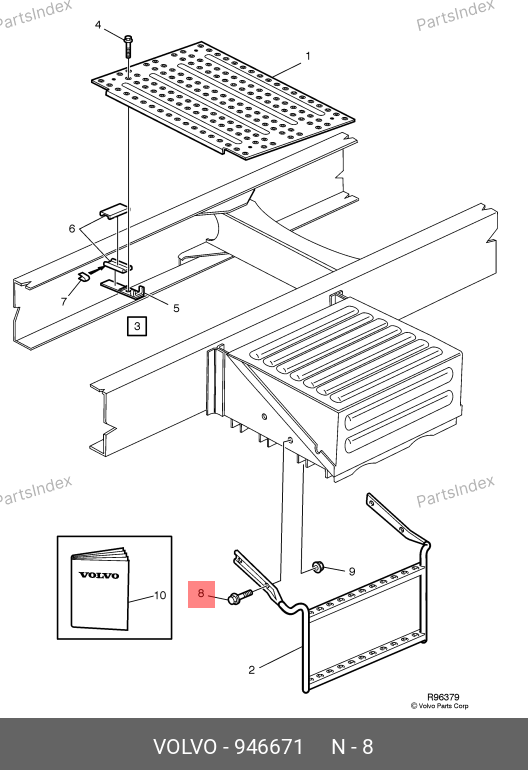 PartsIndex
PartsIndex
4
1
6
7
5
3
PartsIndex
PartsIndex
VOLVO
10
8
9
2
R96379
© Volvo Parts Corp
VOLVO - 946671 N - 8