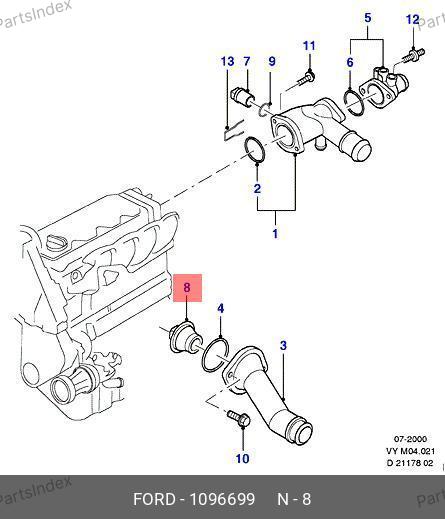 PartsIndex

Parts

5

12

11

13

7

9

6

2

1

8

4

3

10

07-2000
VY M04.021
D 21178 02

PartsIndex

FORD - 1096699 N - 8

Parts