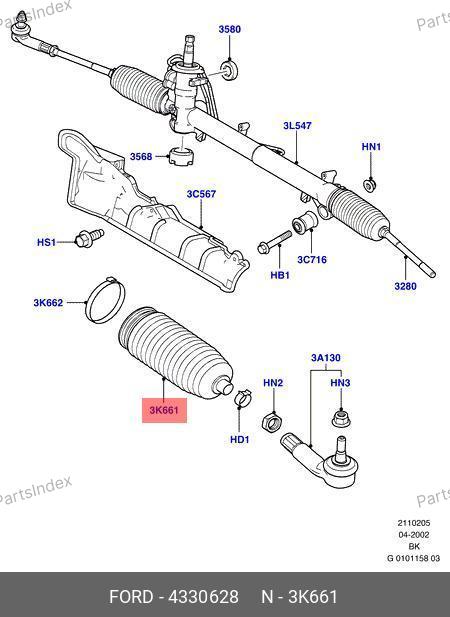 PartsIndex
PartsIndex
3580
3L547
HN1
3568
3C567
HS1
HB1
3C716
3280
3K662
3A130
HN2
HN3
3K661
HD1
PartsIndex
PartsIndex
2110205
04-2002
BK
G 0101158 03
FORD - 4330628 N - 3K661