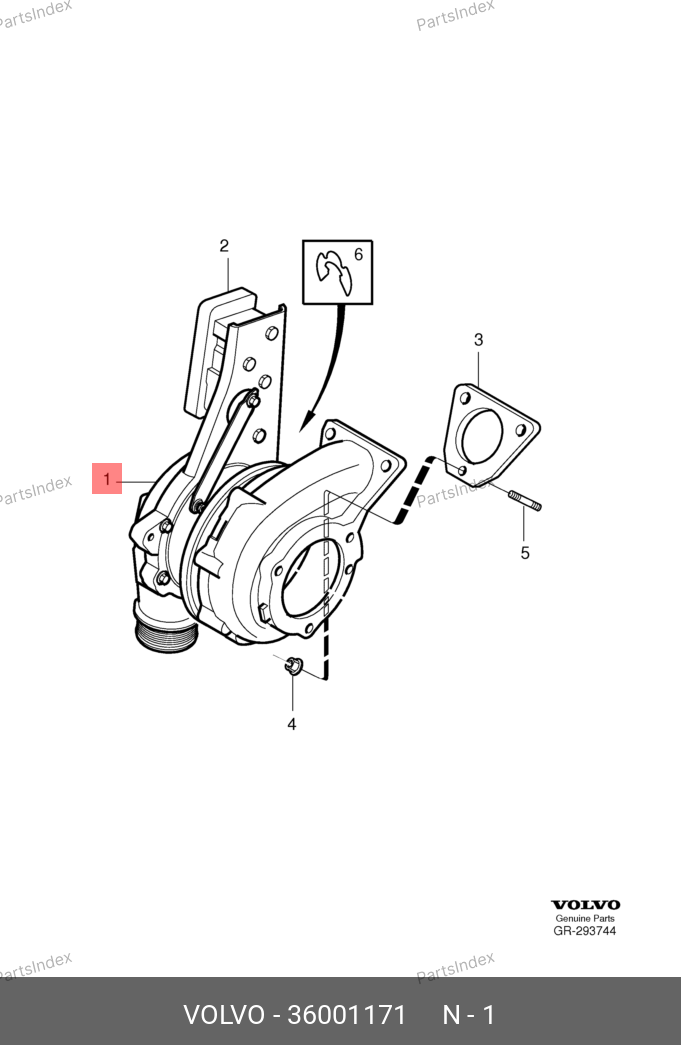 PartsIndex
PartsIndex
2
6
3
1
PartsIndex
PartsIndex
5
4
VOLVO
Genuine Parts
GR-293744
PartsIndex
PartsIndex
VOLVO - 36001171 N - 1