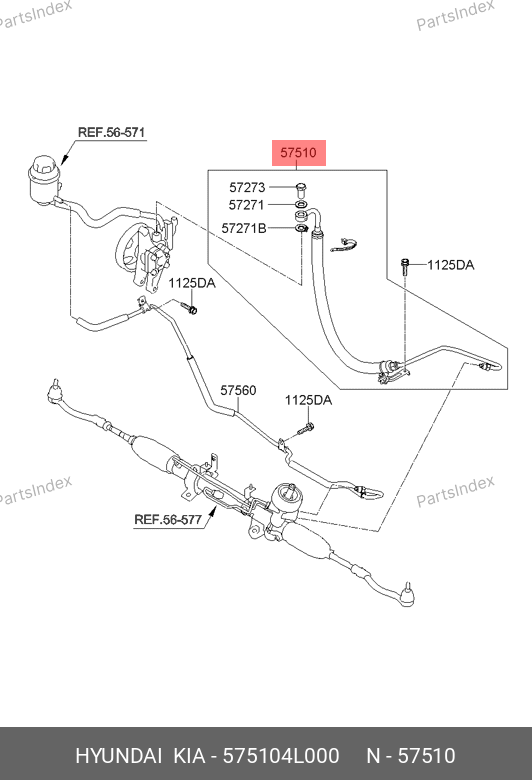 PartsIndex
PartsIndex
REF.56-571
57510
57273
57271
57271B
1125DA
1125DA
57560
1125DA
PartsIndex
PartsIndex
REF.56-577
HYUNDAI KIA - 575104L000 N - 57510