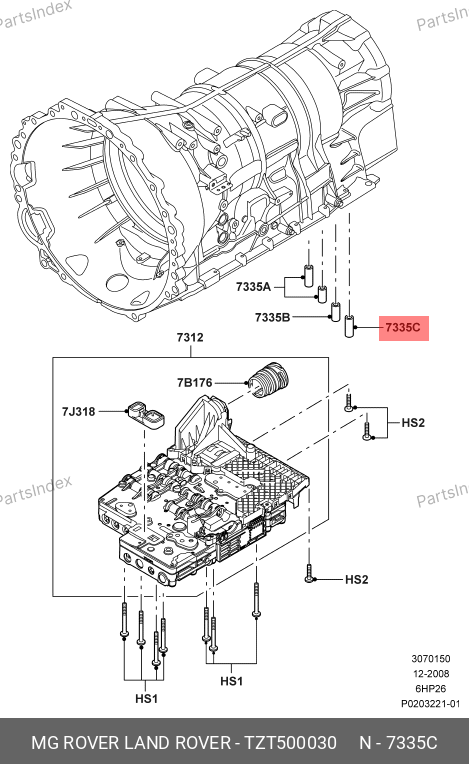 PartsIndex
PartsIn

7335A
7335B
7335C
7312
7B176
7J318
HS2
PartsIndex
PartsIn
HS2
HS1
HS1

3070150
12-2008
6HP26
P0203221-01

MG ROVER LAND ROVER - TZT500030 N - 7335C