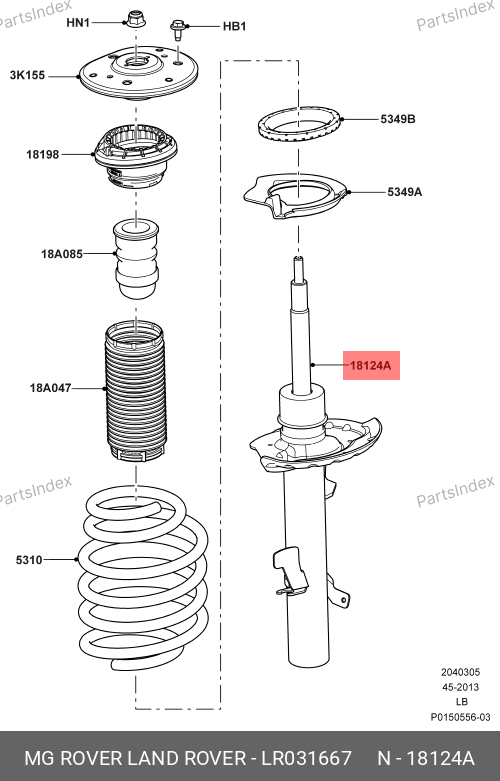 PartsIndex
PartsIndex
HN1
HB1
3K155
18198
18A085
18A047
5310
5349B
5349A
18124A
PartsIndex
PartsIndex
2040305
45-2013
LB
P0150556-03
MG ROVER LAND ROVER - LR031667 N - 18124A