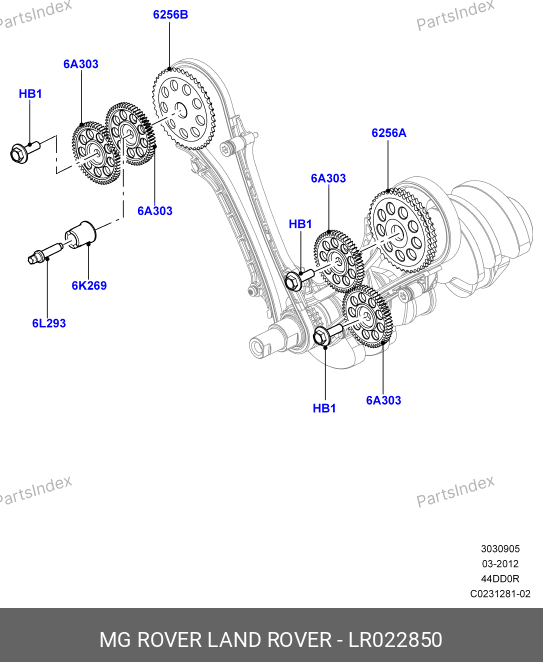 PartsIndex

PartsIndex

6256B

6A303

HB1

6A303

6256A

6A303

HB1

6K269

6L293

HB1

6A303

PartsIndex

PartsIndex

3030905
03-2012
44DD0R
C0231281-02

MG ROVER LAND ROVER - LR022850