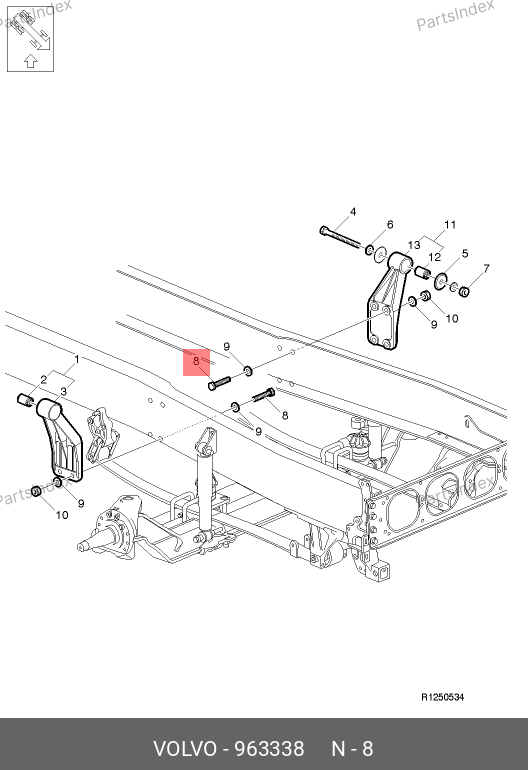 PartsIndex

PartsIndex

4
6
11
13
12
5
7
9
10
9
8
1
2
3
8
9
9
10

PartsIndex

PartsIndex

R1250534

VOLVO - 963338 N - 8