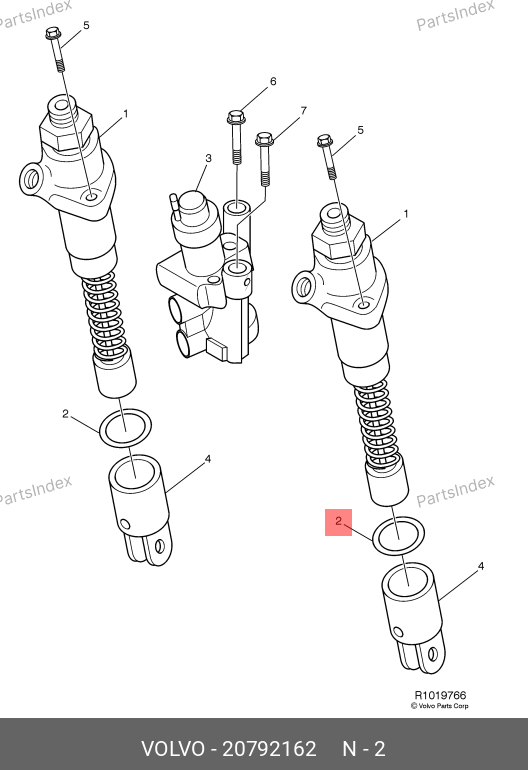 PartsIndex
PartsIndex
5
1
6
7
3
5
1
2
4
PartsIndex
PartsIndex
2
4
R1019766
© Volvo Parts Corp
VOLVO - 20792162 N - 2