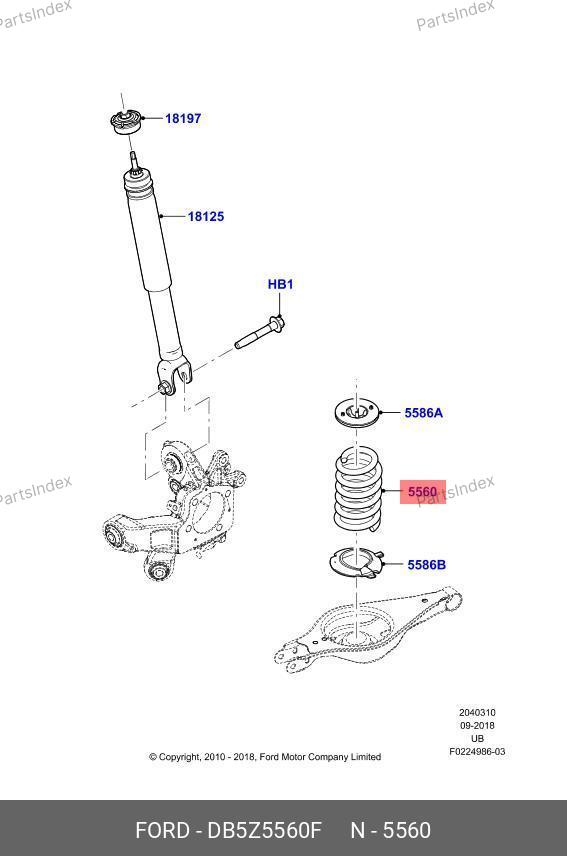 PartsIndex
PartsIndex

18197

18125

HB1

5586A

PartsIndex

5560

PartsIndex

5586B

2040310
09-2018
UB
F0224986-03

© Copyright, 2010 - 2018, Ford Motor Company Limited

FORD - DB5Z5560F N - 5560