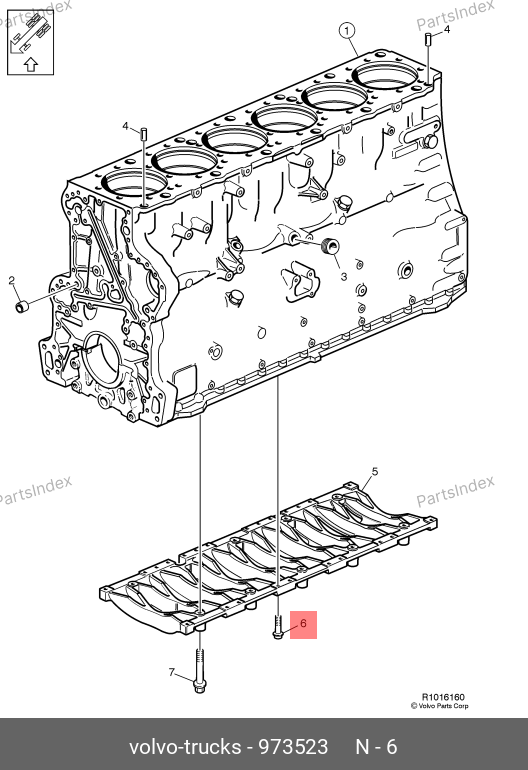 PartsIndex
PartsIndex
1
4
4
2
3
PartsIndex
PartsIndex
5
6
7
R1016160
© Volvo Parts Corp
volvo-trucks - 973523 N - 6