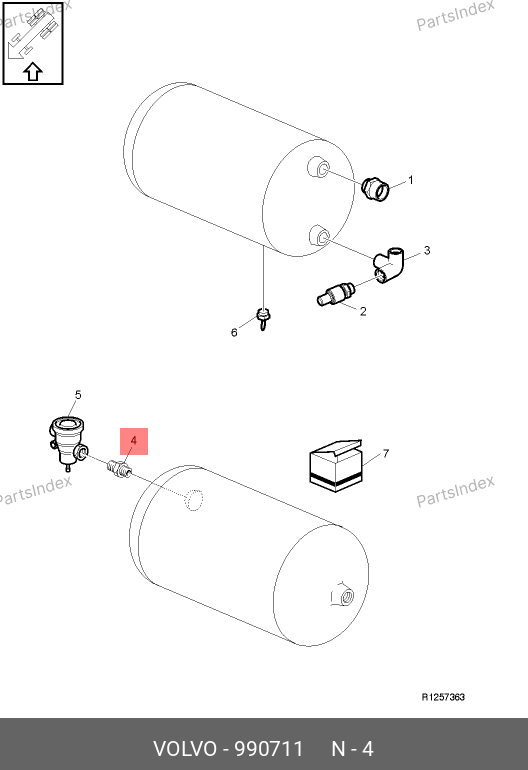 PartsIndex

PartsIndex

1

3

2

6

5

4

7

PartsIndex

PartsIndex

R1257363

VOLVO - 990711 N - 4