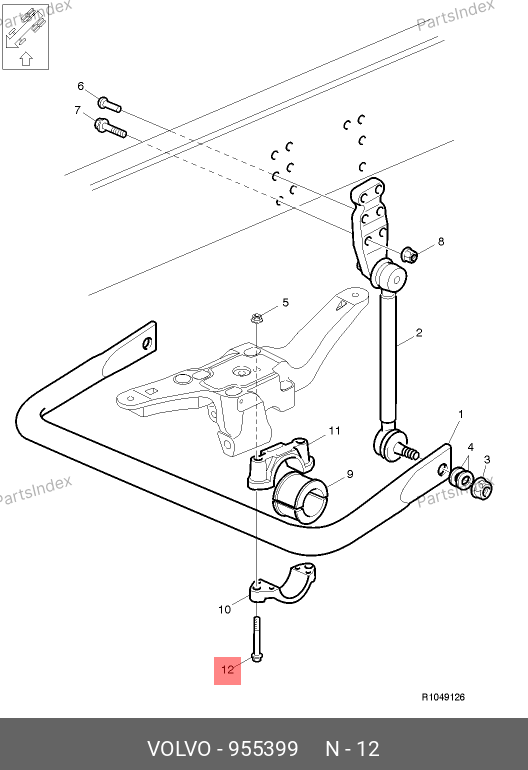 PartsIndex
PartsIndex
6
7
8
5
2
1
11
4
3
9
PartsIndex
PartsIndex
10
12
R1049126
VOLVO - 955399 N - 12