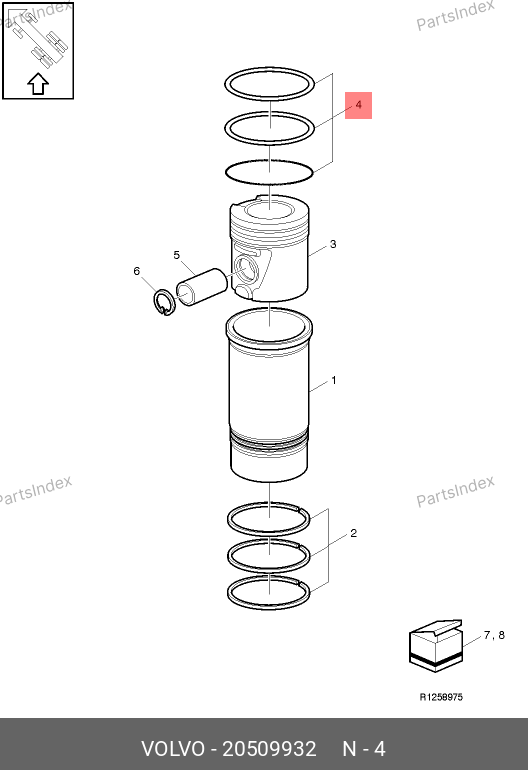 PartsIndex

PartsIndex

4

3

5

6

1

PartsIndex

PartsIndex

2

7, 8

R1258975

VOLVO - 20509932 N - 4