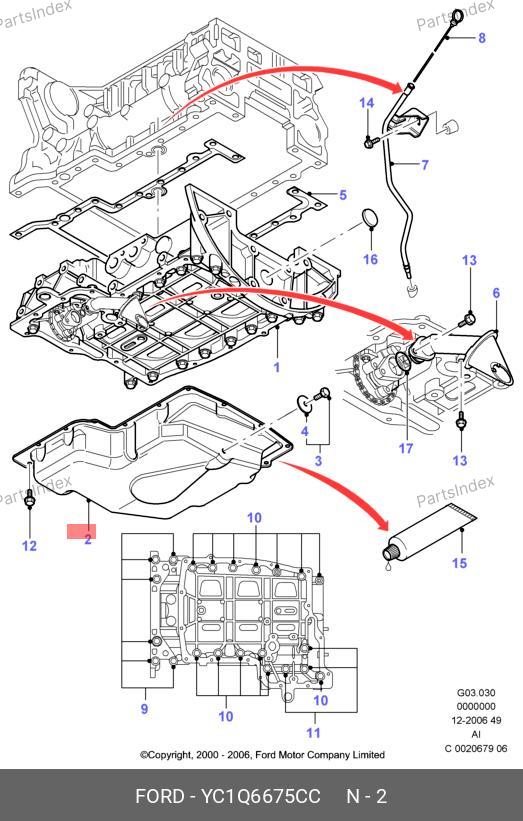 PartsIndex
PartsIndex
8
14
7
5
16
13
6
1
4
3
17
13
PartsIndex
PartsIndex
12
2
10
15
9
10
10
11
G03.030
0000000
12-2006 49
AI
C 0020679 06
©Copyright, 2000 - 2006, Ford Motor Company Limited
FORD - YC1Q6675CC N - 2