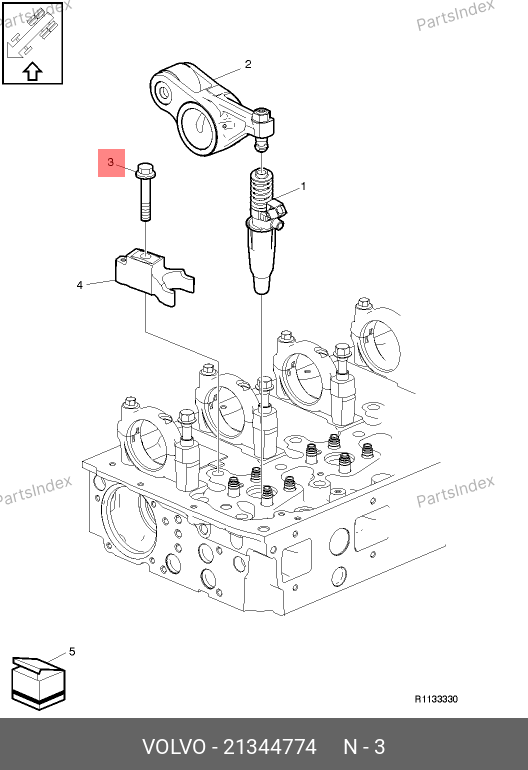 PartsIndex
PartsIndex
2
3
1
4
PartsIndex
PartsIndex
5
R1133330
VOLVO - 21344774 N - 3