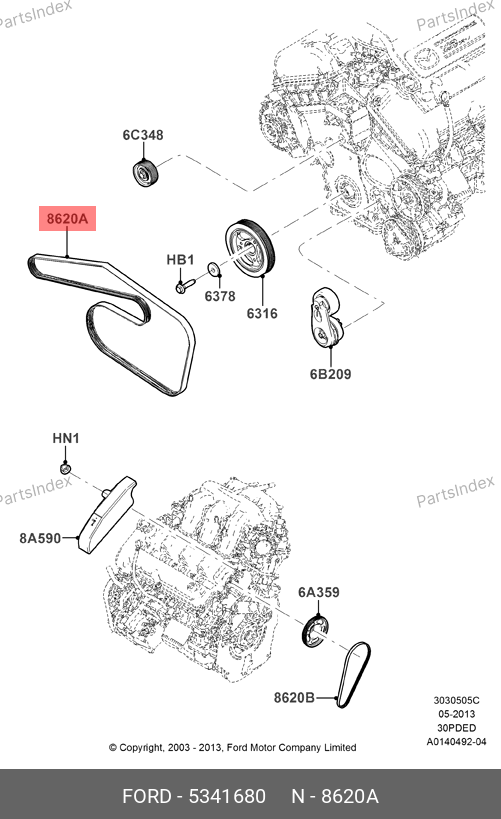 PartsIndex
PartsIndex
6C348
8620A
HB1
6378
6316
6B209
HN1
PartsIndex
PartsIndex
8A590
6A359
8620B
3030505C
05-2013
30PDED
A0140492-04
© Copyright, 2003 - 2013, Ford Motor Company Limited
FORD - 5341680 N - 8620A