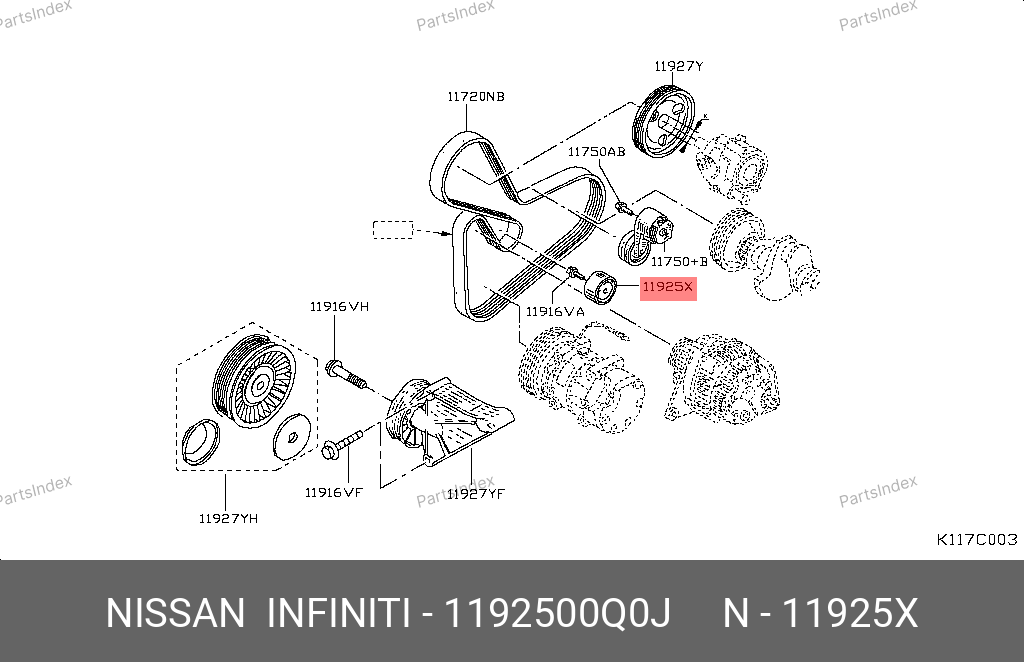 PartsIndex

PartsIndex

PartsIndex

11927Y

11720NB

11750AB

11750+B

11925X

11916VA

11916VH

11916VF

11927YF

11927YH

PartsIndex

PartsIndex

PartsIndex

K117C003

NISSAN INFINITI - 1192500Q0J N - 11925X