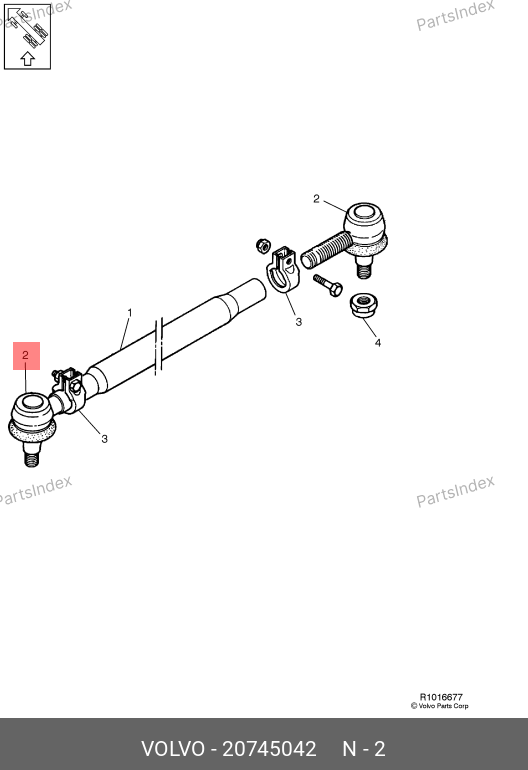 PartsIndex

PartsIndex

2

1

3

4

2

3

PartsIndex

PartsIndex

R1016677
© Volvo Parts Corp

VOLVO - 20745042 N - 2