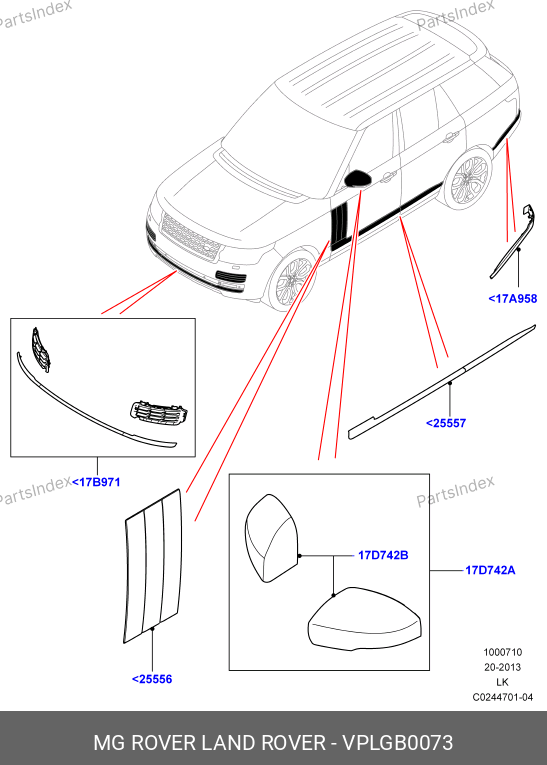 PartsIndex
PartsIndex
<17A958
<25557
<17B971
PartsIndex
PartsIndex
17D742B
17D742A
<25556
1000710
20-2013
LK
C0244701-04
MG ROVER LAND ROVER - VPLGB0073