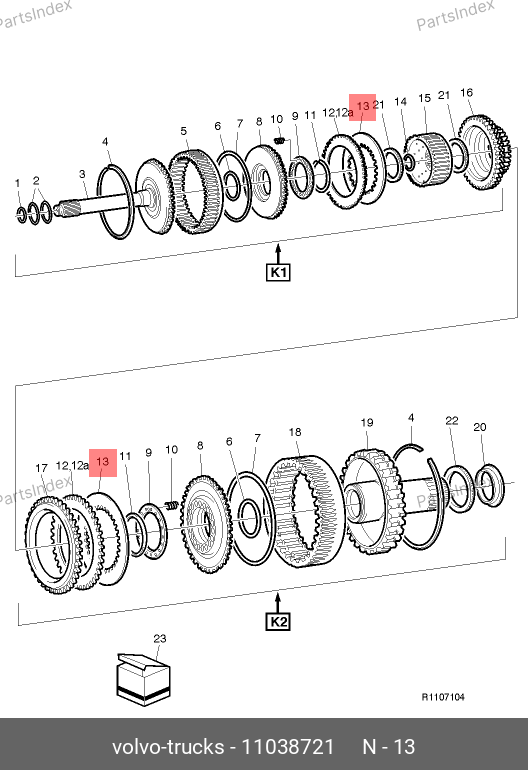 PartsIndex

PartsIndex

1 2 3 4 5 6 7 8 10 9 11 12 12a 13 21 14 15 21 16

K1

17 12 12a 13 11 9 10 8 6 7 18 19 4 22 20

PartsIndex

K2

23

R1107104

volvo-trucks - 11038721 N - 13