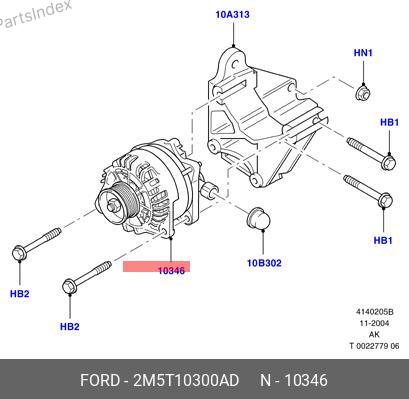 PartsIndex

10A313

HN1

HB1

HB1

10B302

10346

HB2

HB2

4140205B
11-2004
AK
T 0022779 06

FORD - 2M5T10300AD N - 10346