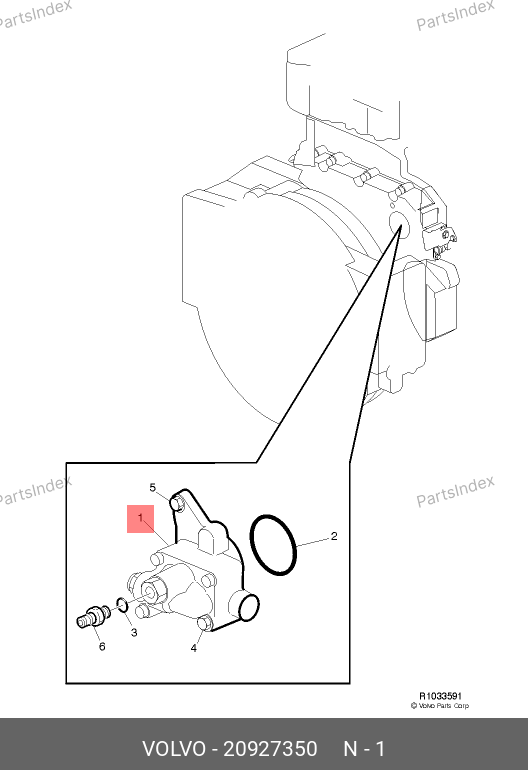 PartsIndex
PartsIndex
PartsIndex
PartsIndex
5
1
2
3
6
4
R1033591
© Volvo Parts Corp
VOLVO - 20927350 N - 1