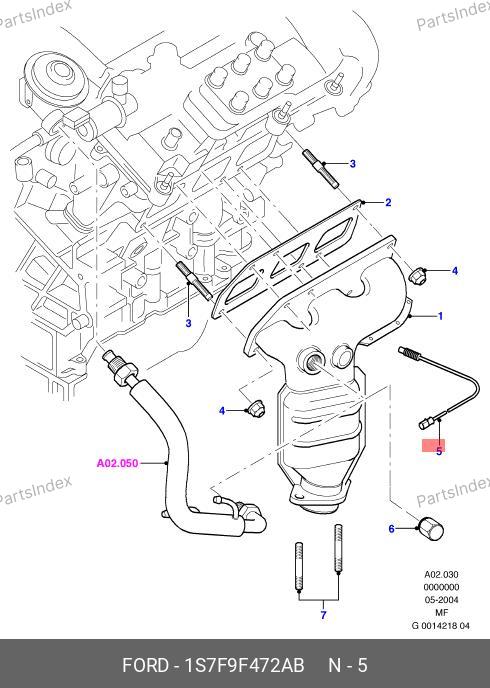 PartsIndex
PartsIndex
3
2
4
3
1
4
5
A02.050
PartsIndex
PartsIndex
6
7
A02.030
0000000
05-2004
MF
G 0014218 04
FORD - 1S7F9F472AB N - 5