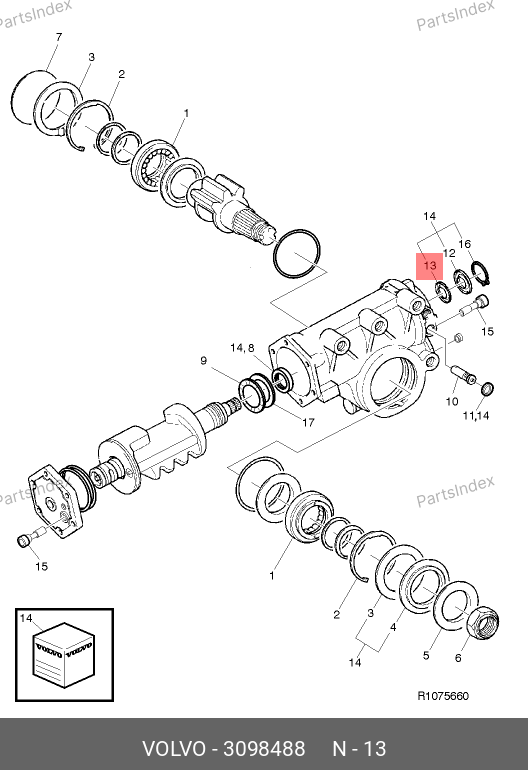 PartsIndex
PartsIndex
7
3
2
1
14
13
12
16
15
14, 8
9
17
10
11,14
PartsIndex
PartsIndex
15
1
2
3
4
14
5
6
14
VOLVO
VOLVO
R1075660
VOLVO - 3098488 N - 13