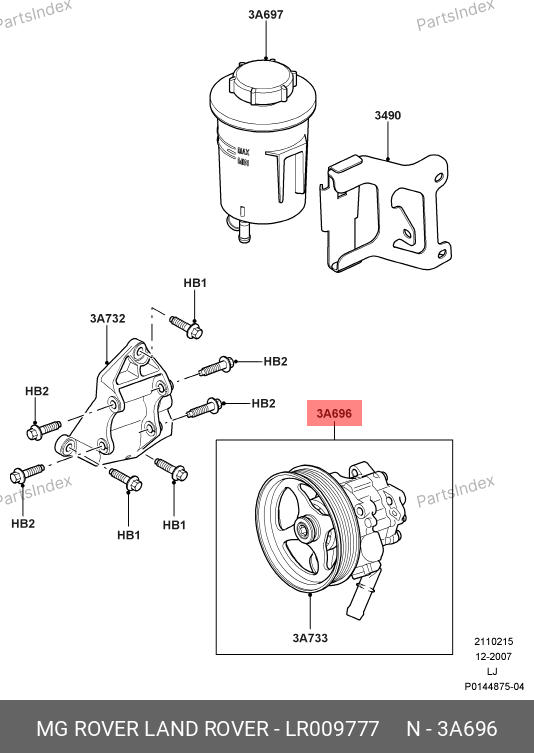 PartsIndex
PartsIndex
3A697
MAX
MIN
3490
HB1
3A732
HB2
HB2
HB2
3A696
PartsIndex
PartsIndex
HB2
HB1
HB1
3A733
2110215
12-2007
LJ
P0144875-04
MG ROVER LAND ROVER - LR009777 N - 3A696