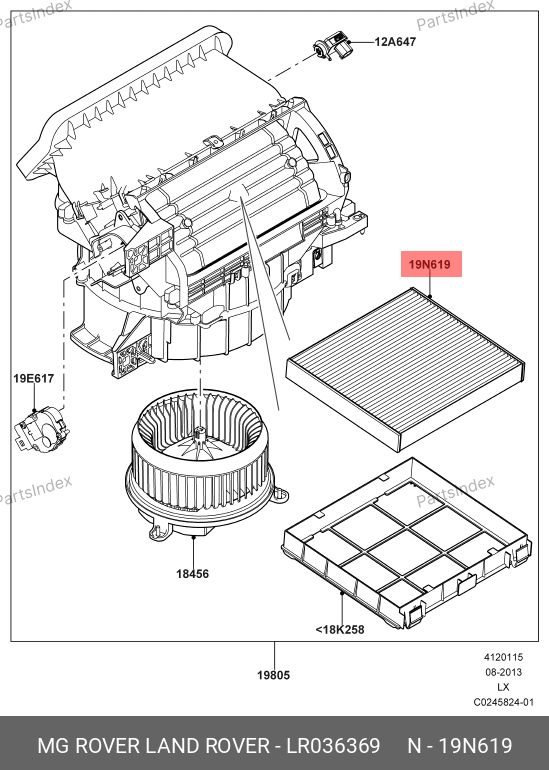 PartsIndex
PartsIndex
12A647
19N619
19E617
PartsIndex
PartsIndex
18456
<18K258
19805
4120115
08-2013
LX
C0245824-01
MG ROVER LAND ROVER - LR036369 N - 19N619